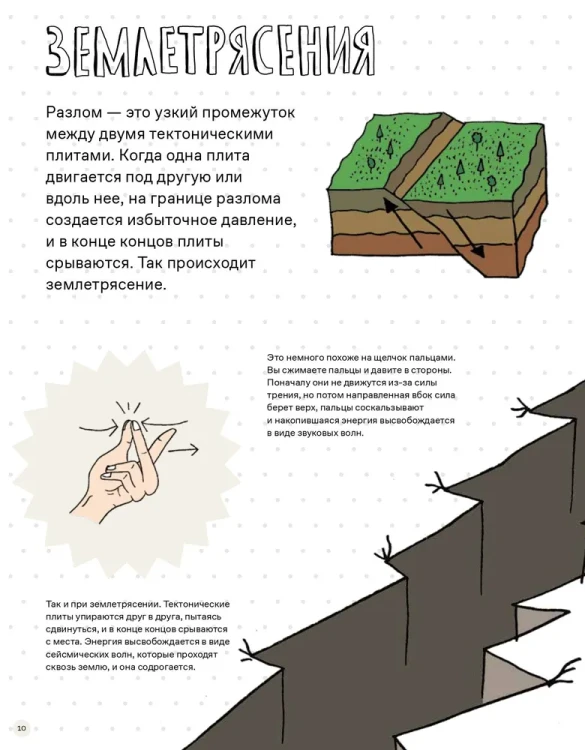 ЗЕМЛЕТРЯСЕНИЯ

Разлом — это узкий промежуток между двумя тектоническими плитами. Когда одна плита двигается под другую или вдоль нее, на границе разлома создается избыточное давление, и в конце концов плиты срываются. Так происходит землетрясение.

Это немного похоже на щелчок пальцами. Вы сжимаете пальцы и давите в стороны. Поначалу они не движутся из-за силы трения, но потом направленная вбок сила берет верх, пальцы соскальзывают и накопившаяся энергия высвобождается в виде звуковых волн.

Так и при землетрясении. Тектонические плиты упираются друг в друга, пытаясь сдвинуться, и в конце концов срываются с места. Энергия высвобождается в виде сейсмических волн, которые проходят сквозь землю, и она содрогается.

10