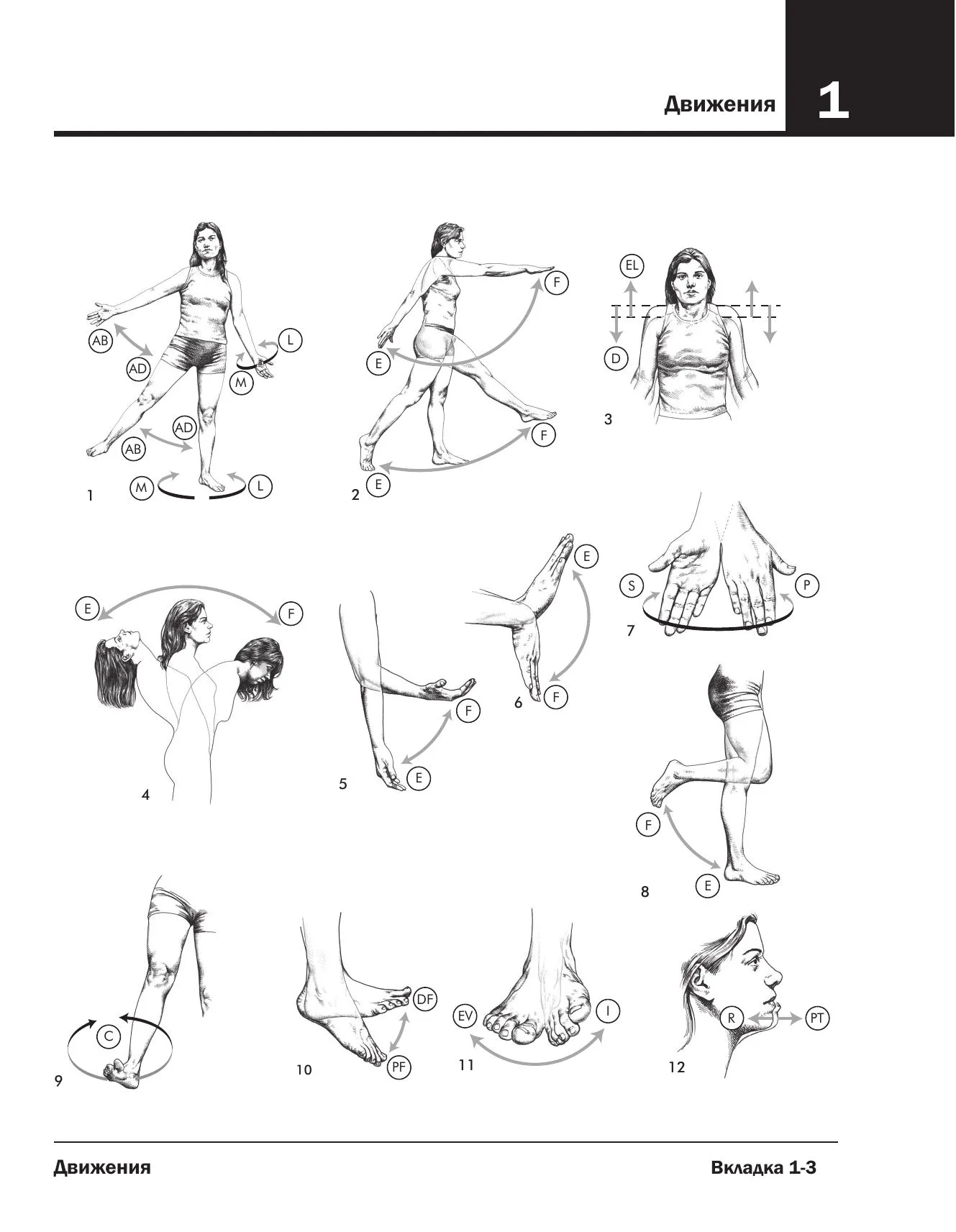 Движения

1

AB
AD
L
M
AD
AB
M
L
1

F
E
F
E
2

EL
D
3

E
F
4

F
E
5

E
F
6

S
P
7

F
E
8

C
9

DF
PF
10

EV
I
11

R
PT
12

Движения

Вкладка 1-3